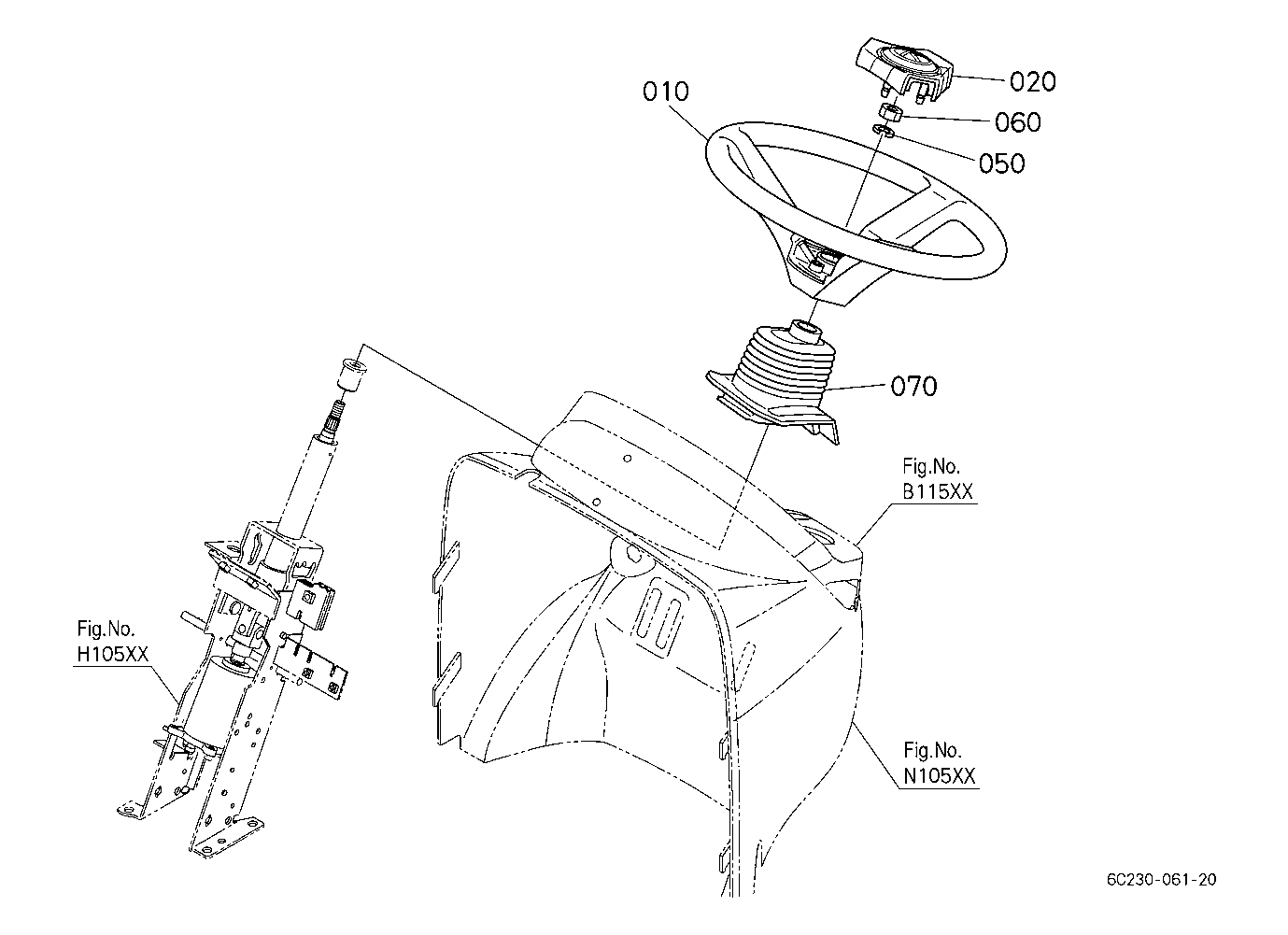 010

020

060

050

070

Fig.No.
B115XX

Fig.No.
H105XX

Fig.No.
N105XX

6C230-061-20